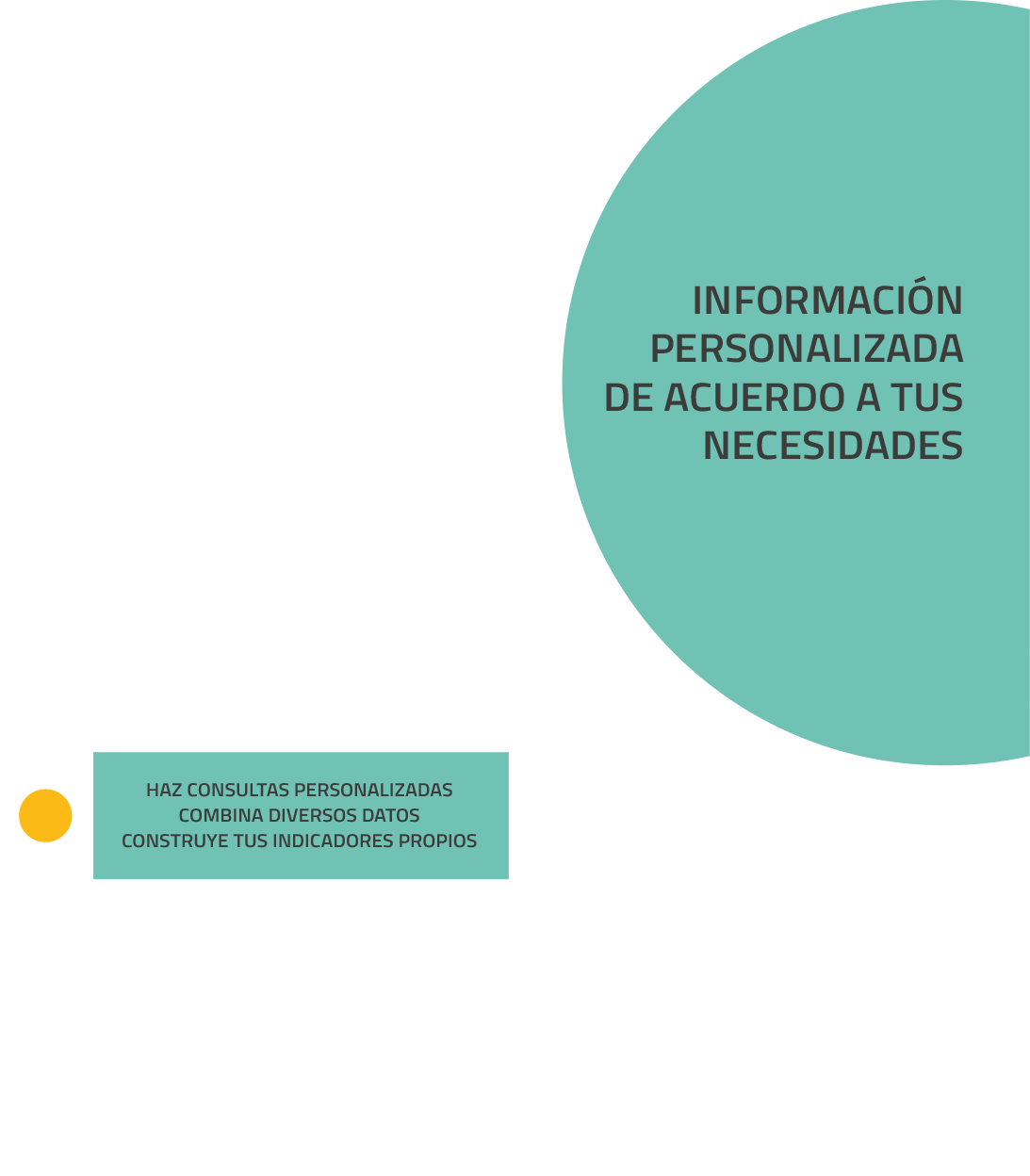 INFORMACIÓN PERSONALIZADA DE ACUERDO A TUS NECESIDADES

HAZ CONSULTAS PERSONALIZADAS
COMBINA DIVERSOS DATOS
CONSTRUYE TUS INDICADORES PROPIOS